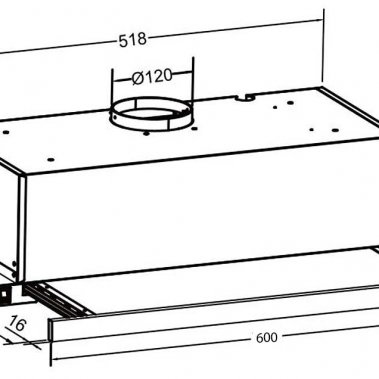 518

Ø120

16

600